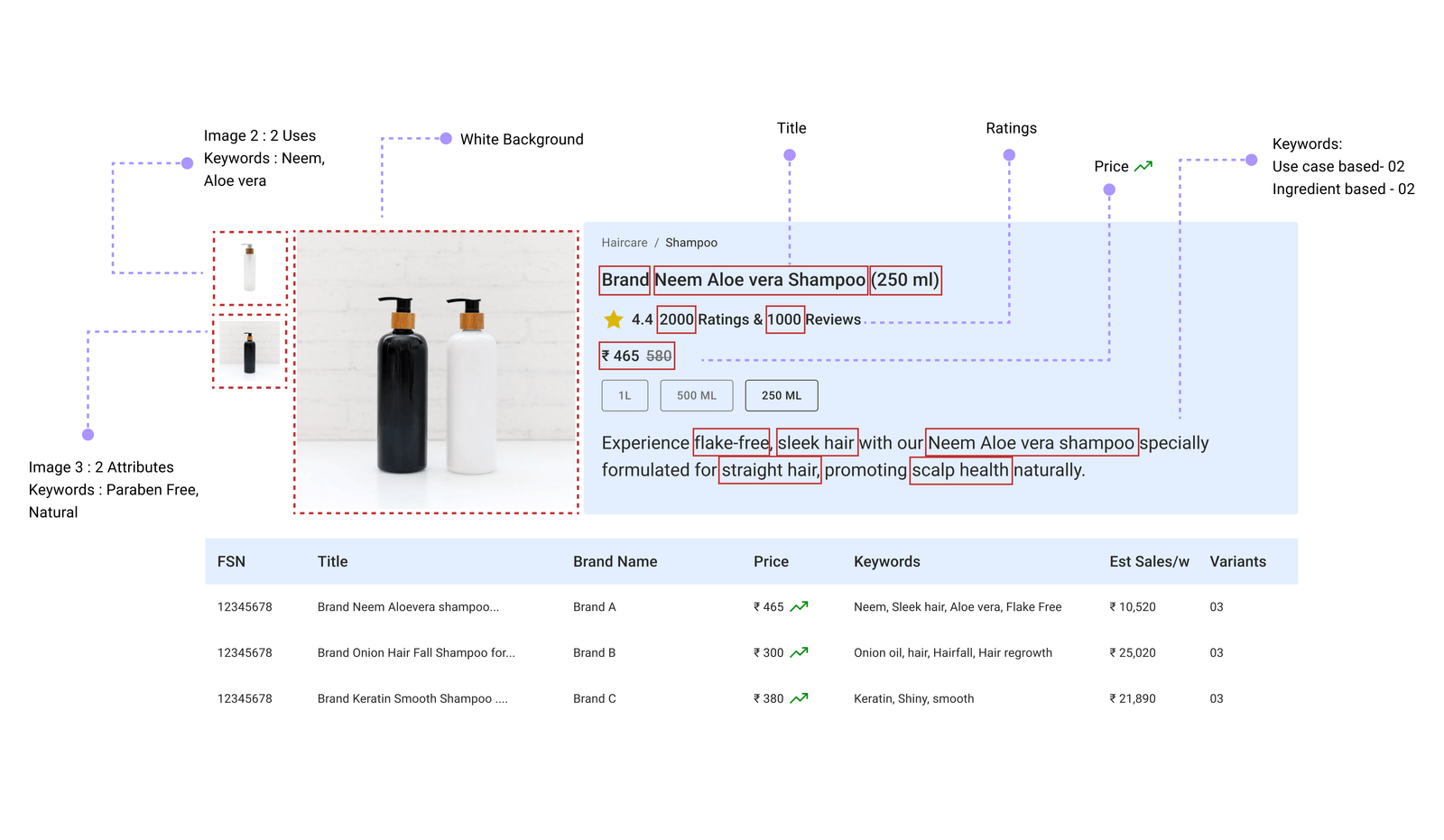 Image 2 : 2 Uses
Keywords : Neem, Aloe vera

White Background

Title

Ratings

Price

Keywords:
Use case based- 02
Ingredient based - 02

Image 3 : 2 Attributes
Keywords : Paraben Free, Natural

Haircare / Shampoo

Brand Neem Aloe vera Shampoo (250 ml)

4.4 2000 Ratings & 1000 Reviews

₹ 465 580

1L 500 ML 250 ML

Experience flake-free, sleek hair with our Neem Aloe vera shampoo specially formulated for straight hair, promoting scalp health naturally.

| FSN | Title | Brand Name | Price | Keywords | Est Sales/w | Variants |
|---|---|---|---|---|---|---|
| 12345678 | Brand Neem Aloevera shampoo... | Brand A | ₹ 465 | Neem, Sleek hair, Aloe vera, Flake Free | ₹ 10,520 | 03 |
| 12345678 | Brand Onion Hair Fall Shampoo for... | Brand B | ₹ 300 | Onion oil, hair, Hairfall, Hair regrowth | ₹ 25,020 | 03 |
| 12345678 | Brand Keratin Smooth Shampoo .... | Brand C | ₹ 380 | Keratin, Shiny, smooth | ₹ 21,890 | 03 |